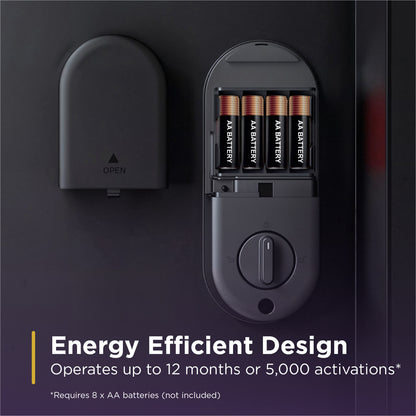 OPEN

AA BATTERY

AA BATTERY

AA BATTERY

AA BATTERY

Energy Efficient Design

Operates up to 12 months or 5,000 activations*

*Requires 8 x AA batteries (not included)