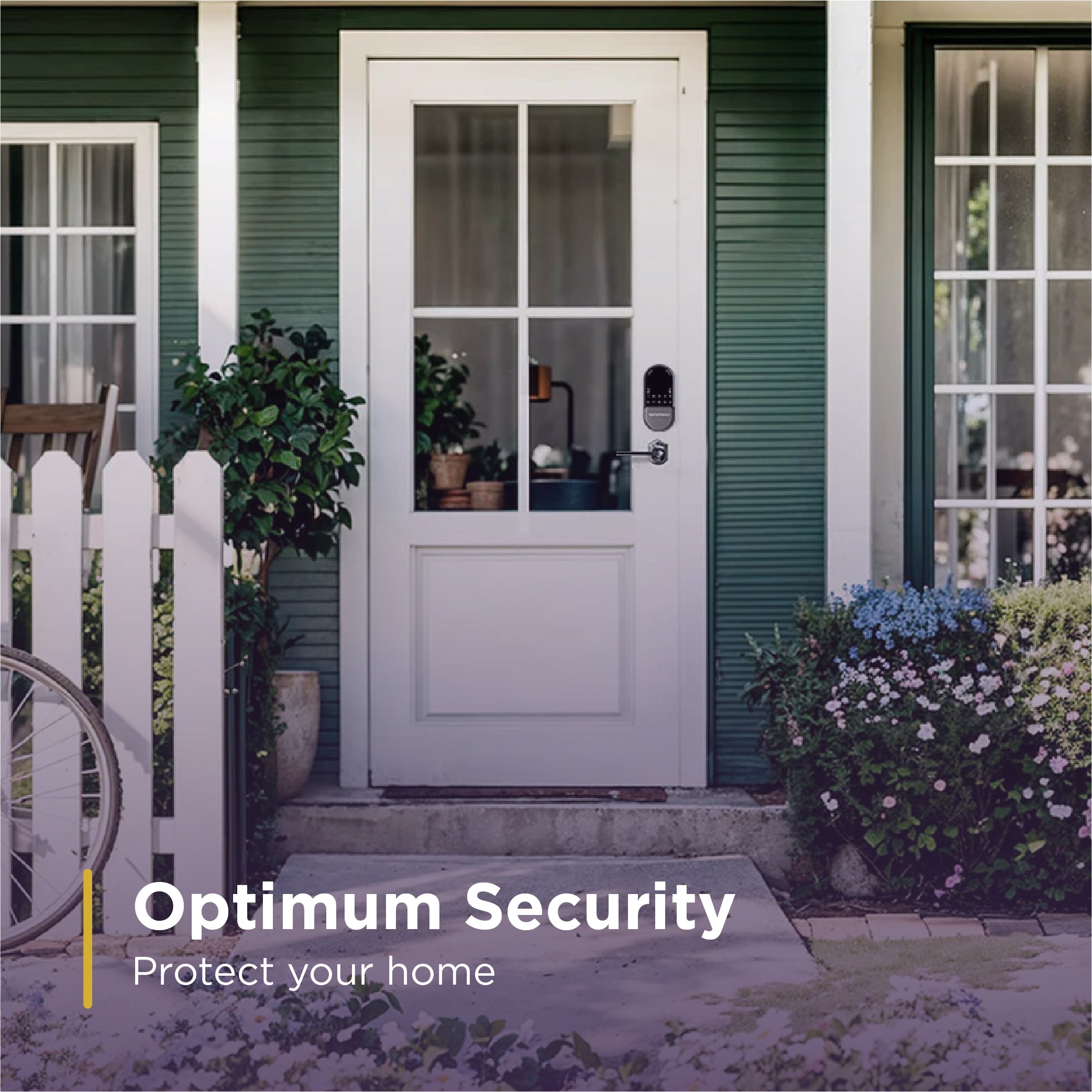 Optimum Security
Protect your home