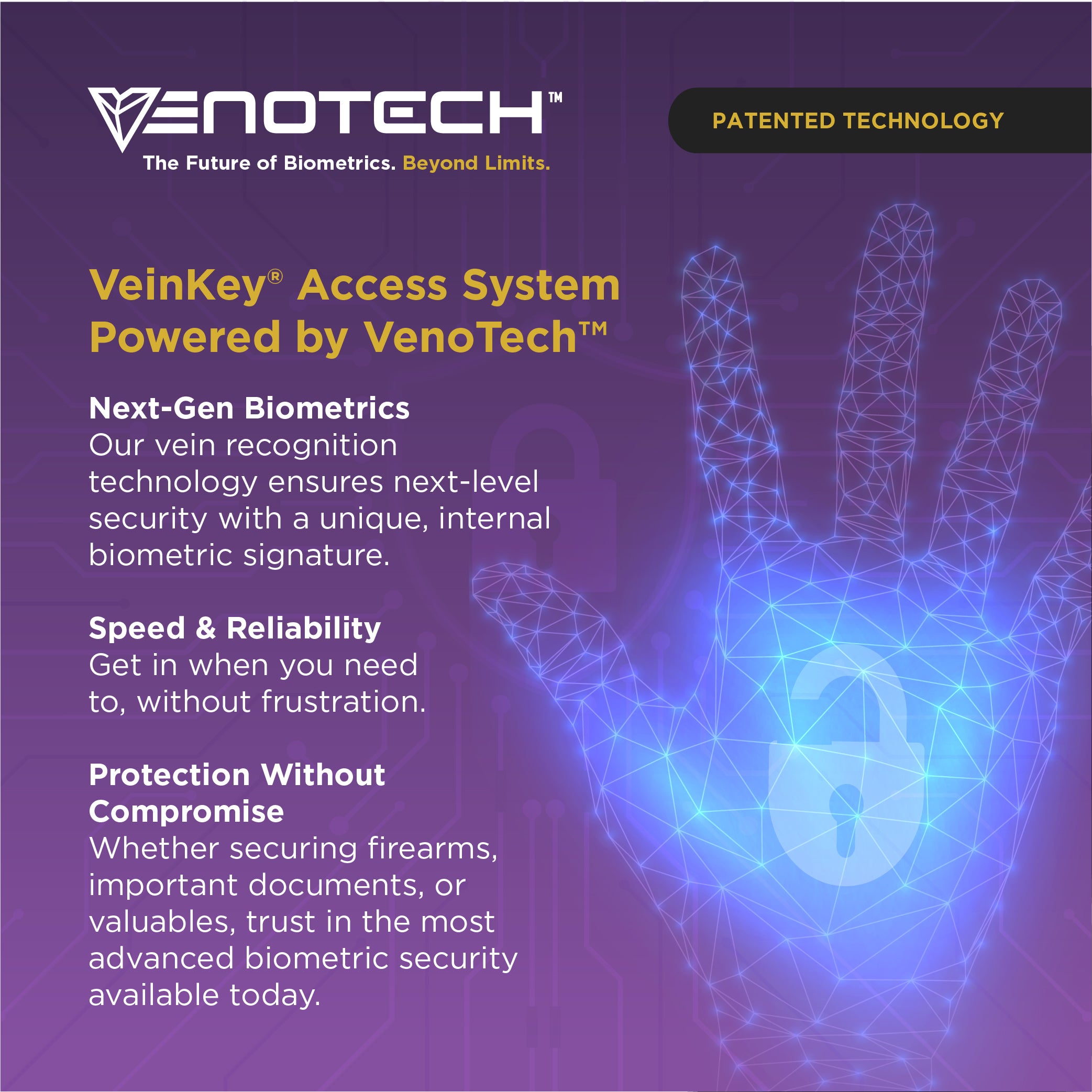 VENOTECH™

The Future of Biometrics. Beyond Limits.

PATENTED TECHNOLOGY

VeinKey® Access System Powered by VenoTech™

Next-Gen Biometrics
Our vein recognition technology ensures next-level security with a unique, internal biometric signature.

Speed & Reliability
Get in when you need to, without frustration.

Protection Without Compromise
Whether securing firearms, important documents, or valuables, trust in the most advanced biometric security available today.