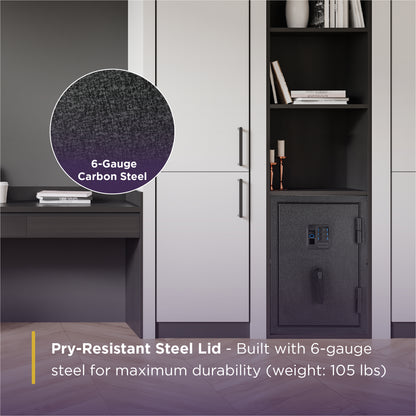 6-Gauge Carbon Steel

Pry-Resistant Steel Lid - Built with 6-gauge steel for maximum durability (weight: 105 lbs)