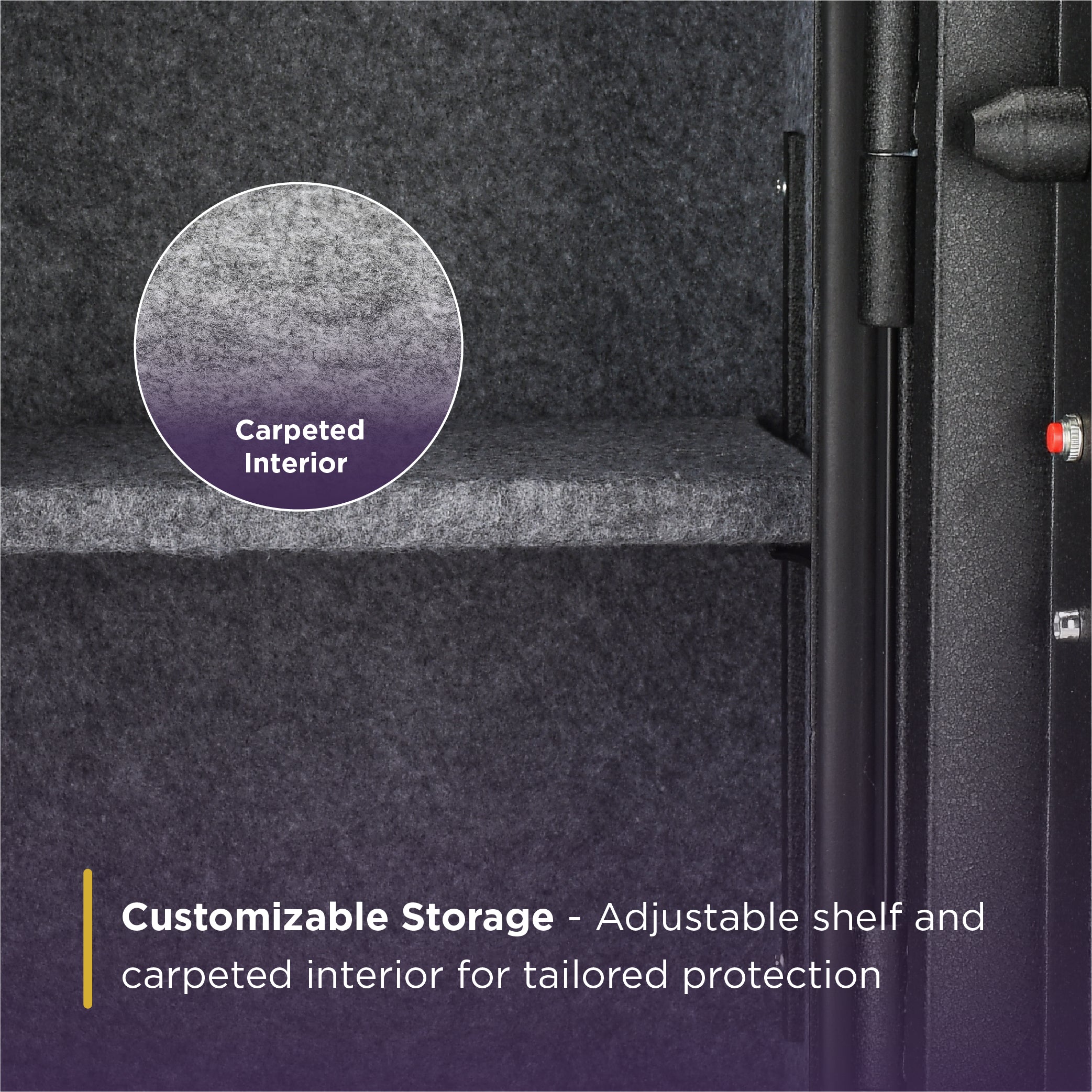 Carpeted Interior

Customizable Storage - Adjustable shelf and carpeted interior for tailored protection