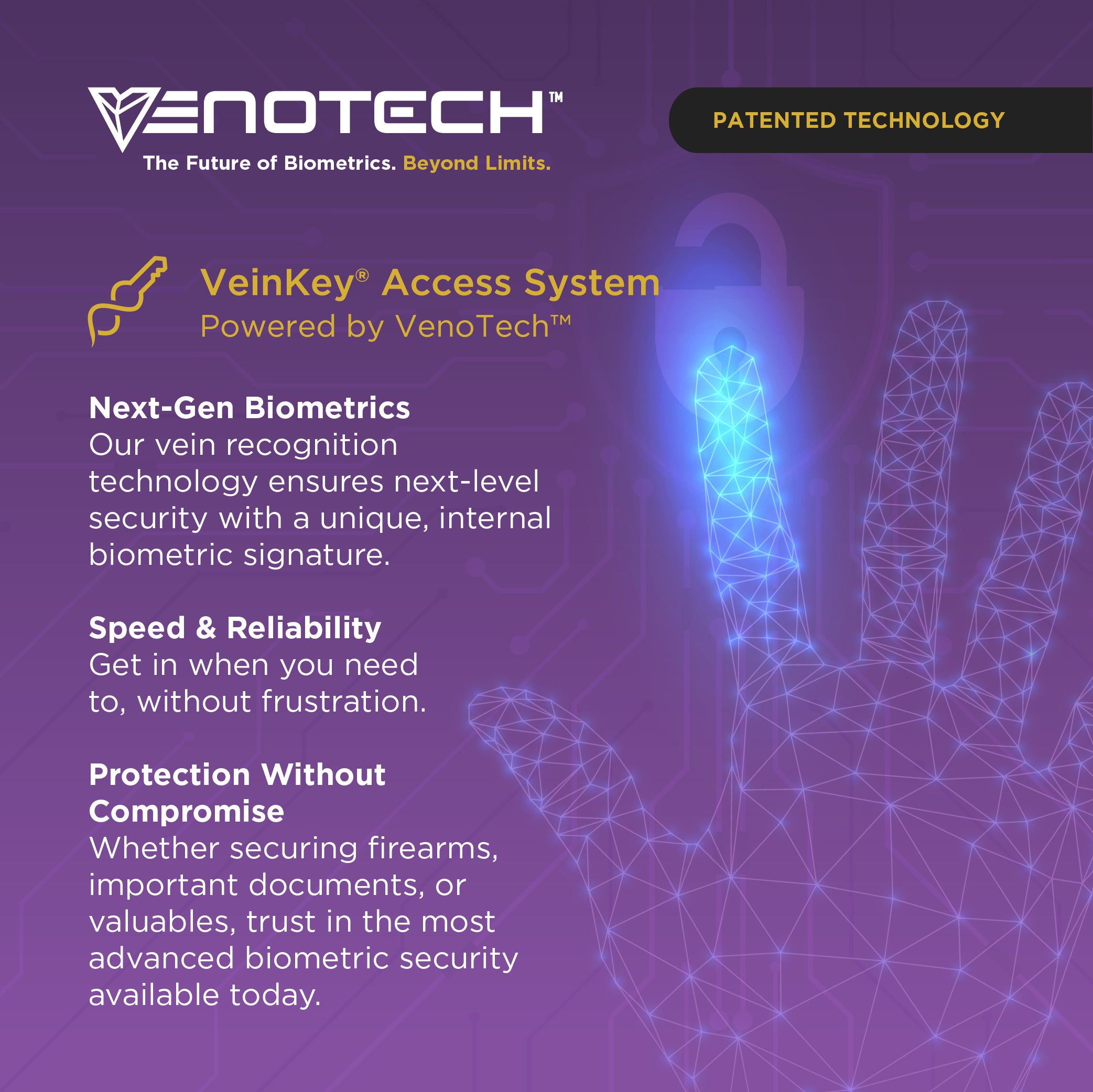 VENOTECH™

The Future of Biometrics. Beyond Limits.

PATENTED TECHNOLOGY

VeinKey® Access System
Powered by VenoTech™

Next-Gen Biometrics
Our vein recognition technology ensures next-level security with a unique, internal biometric signature.

Speed & Reliability
Get in when you need to, without frustration.

Protection Without Compromise
Whether securing firearms, important documents, or valuables, trust in the most advanced biometric security available today.