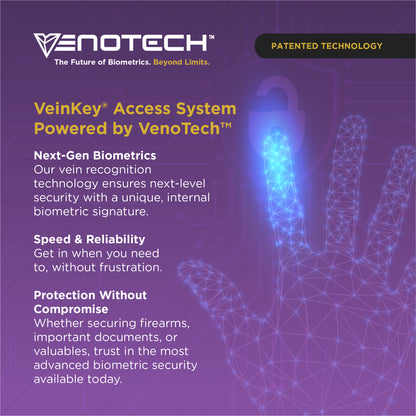 VENOTECH™
The Future of Biometrics. Beyond Limits.

PATENTED TECHNOLOGY

VeinKey® Access System Powered by VenoTech™

Next-Gen Biometrics
Our vein recognition technology ensures next-level security with a unique, internal biometric signature.

Speed & Reliability
Get in when you need to, without frustration.

Protection Without Compromise
Whether securing firearms, important documents, or valuables, trust in the most advanced biometric security available today.