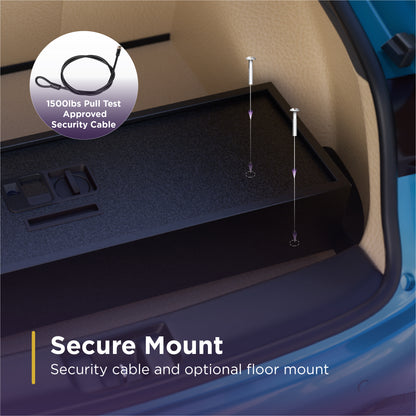 1500lbs Pull Test Approved Security Cable

Secure Mount
Security cable and optional floor mount