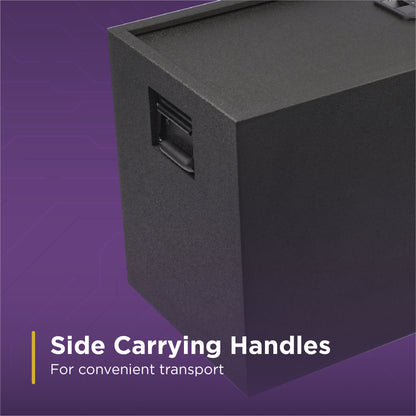 Side Carrying Handles
For convenient transport