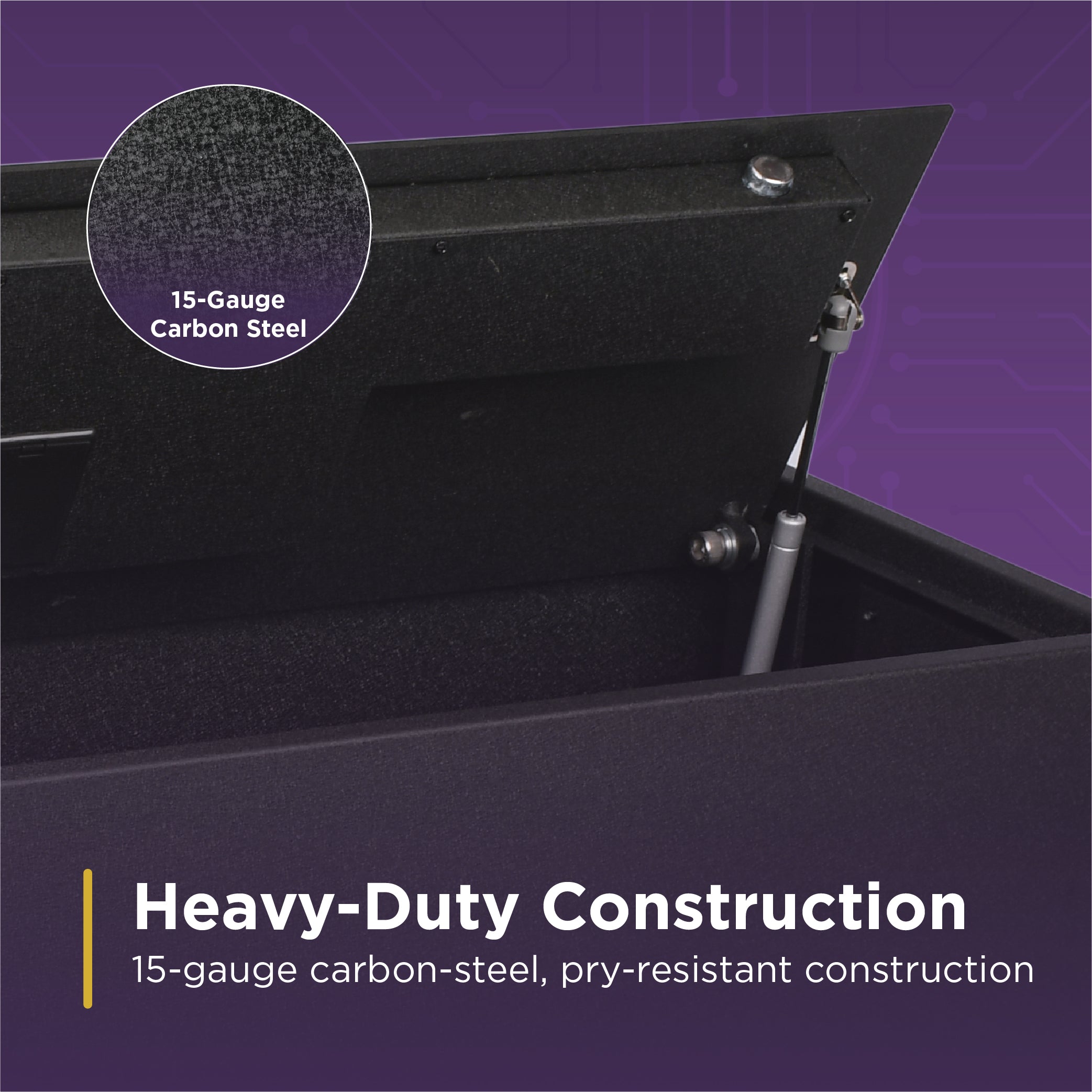 15-Gauge
Carbon Steel

Heavy-Duty Construction

15-gauge carbon-steel, pry-resistant construction