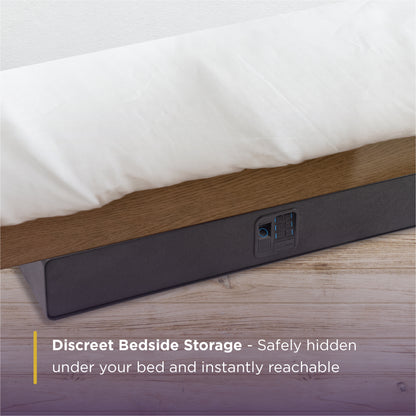 Discreet Bedside Storage - Safely hidden under your bed and instantly reachable