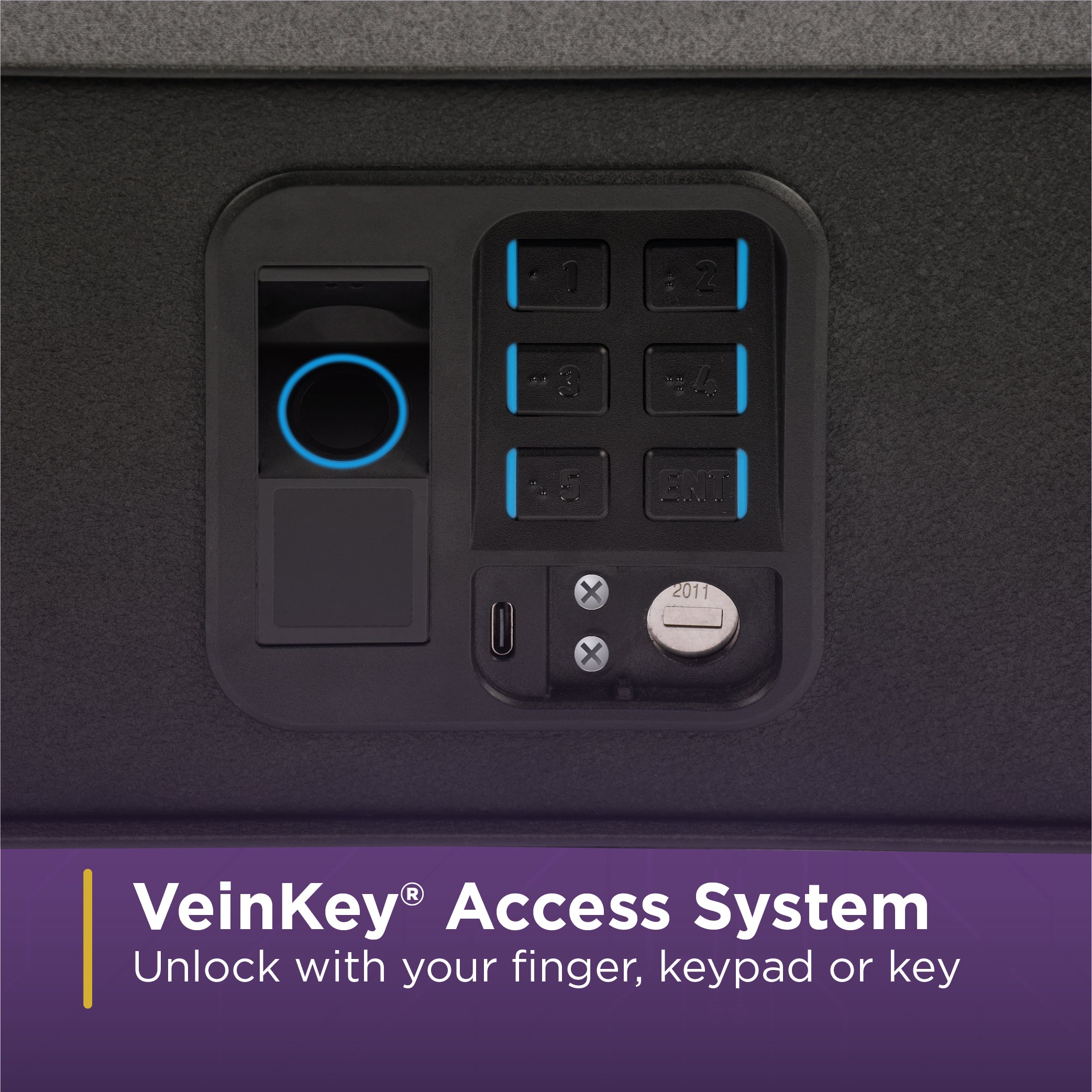 1
2
3
4
5
ENT
2011

VeinKey® Access System
Unlock with your finger, keypad or key