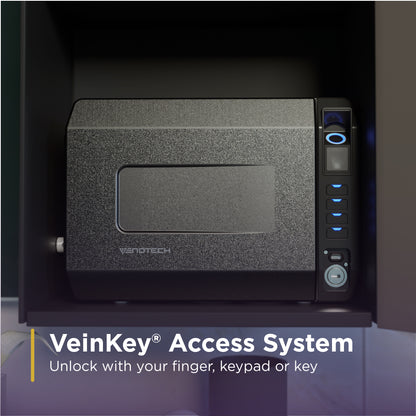 VENOTECH

VeinKey® Access System
Unlock with your finger, keypad or key