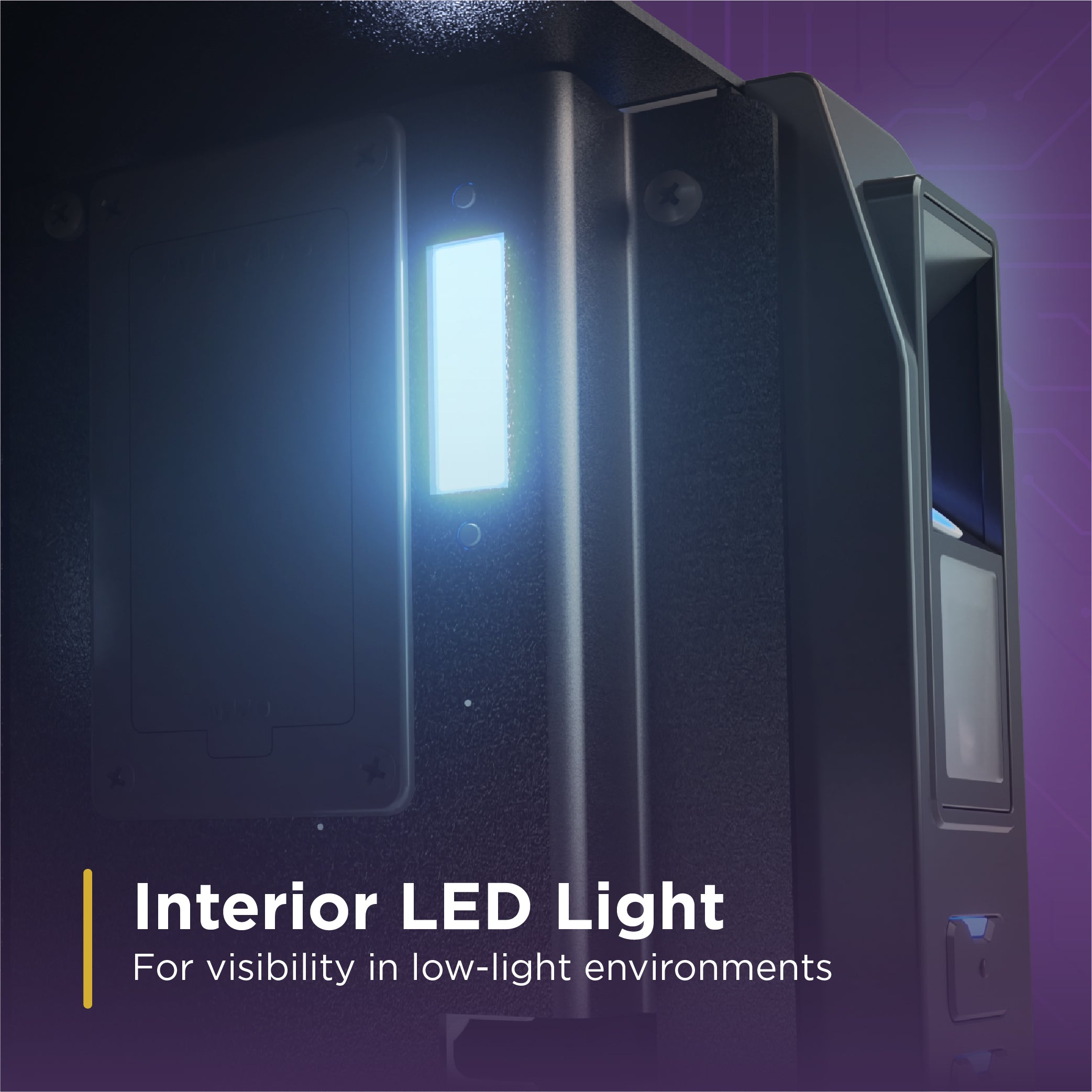 Interior LED Light
For visibility in low-light environments