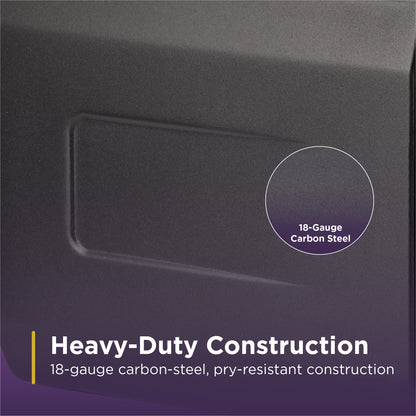 18-Gauge
Carbon Steel

Heavy-Duty Construction
18-gauge carbon-steel, pry-resistant construction