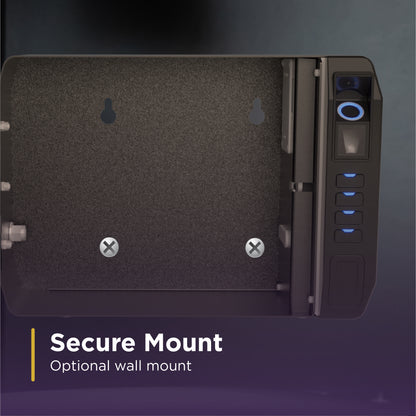 Secure Mount
Optional wall mount