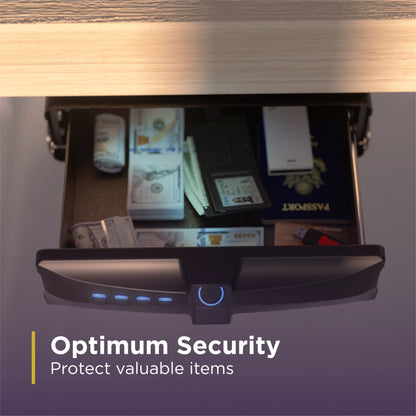 PASSPORT

Optimum Security
Protect valuable items