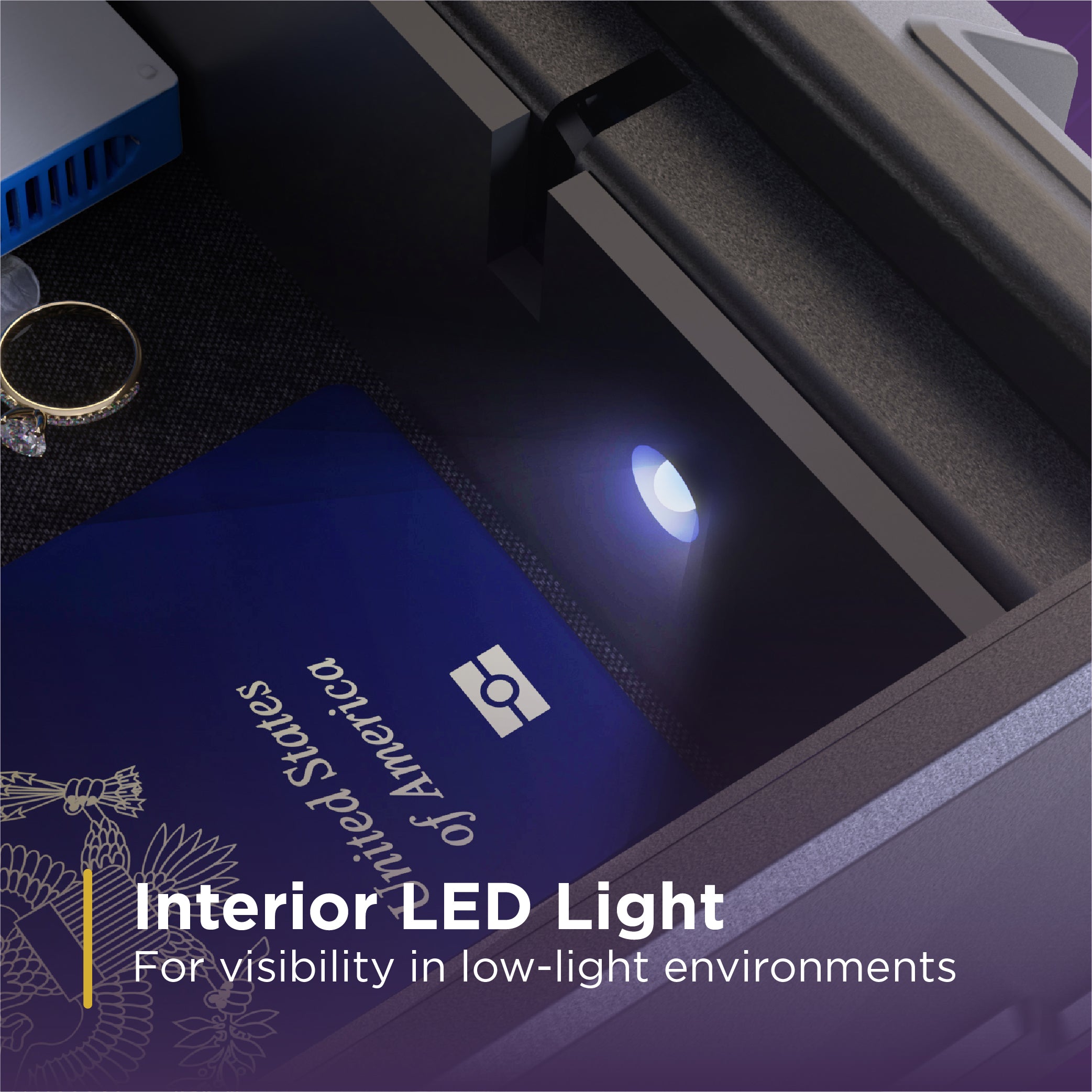 United States
of America

Interior LED Light
For visibility in low-light environments