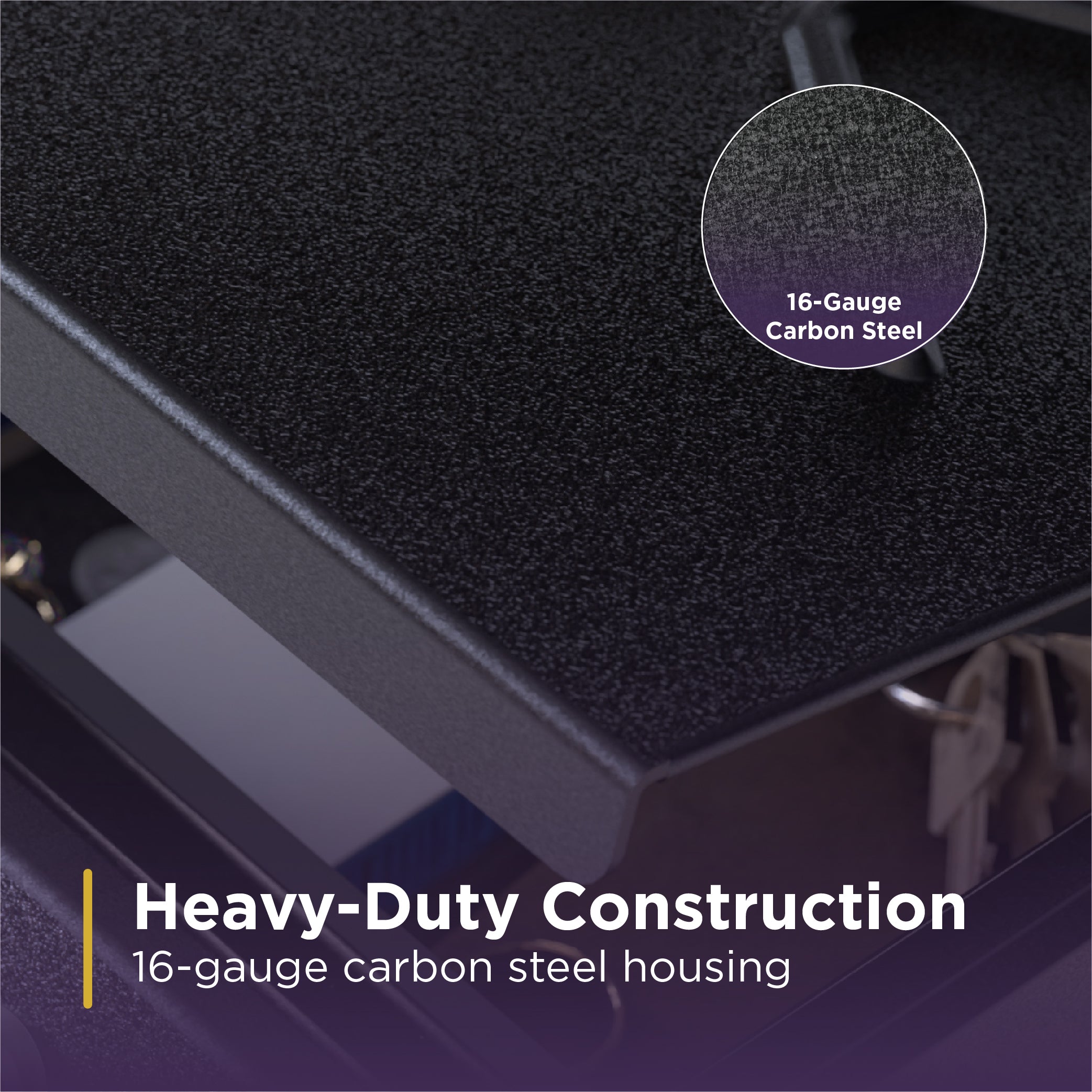 16-Gauge
Carbon Steel

Heavy-Duty Construction
16-gauge carbon steel housing